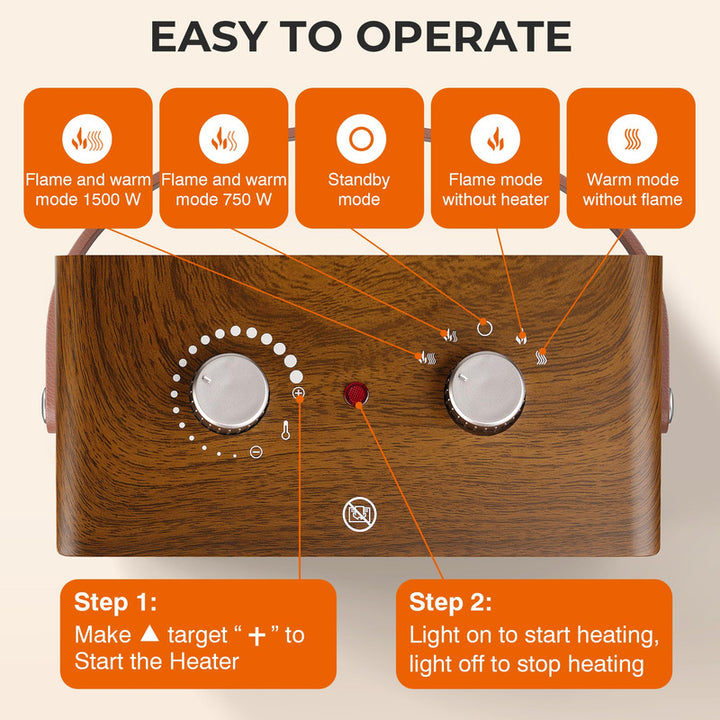 EASY TO OPERATE

Flame and warm mode 1500 W

Flame and warm mode 750 W

Standby mode

Flame mode without heater

Warm mode without flame

Step 1:
Make ▲ target " + " to Start the Heater

Step 2:
Light on to start heating, light off to stop heating