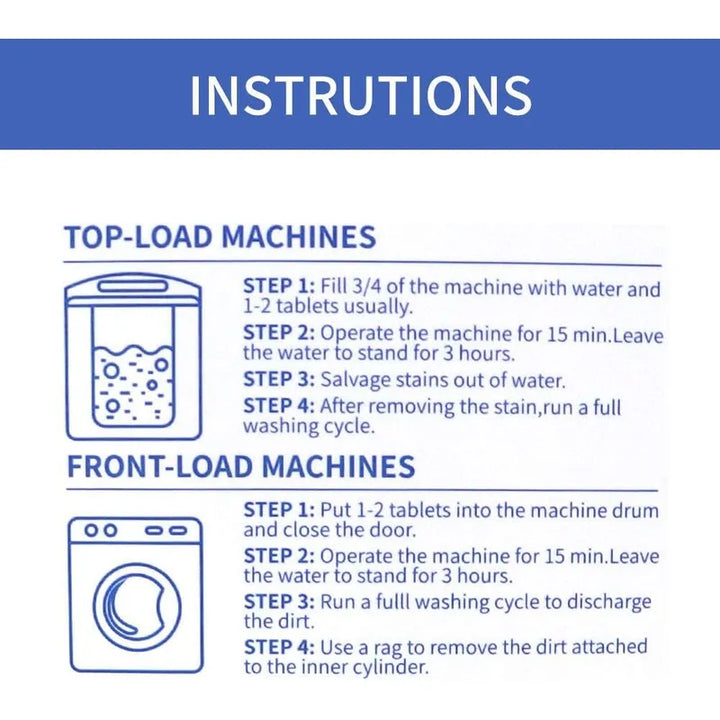 INSTRUTIONS

TOP-LOAD MACHINES

STEP 1: Fill 3/4 of the machine with water and 1-2 tablets usually.

STEP 2: Operate the machine for 15 min.Leave the water to stand for 3 hours.

STEP 3: Salvage stains out of water.

STEP 4: After removing the stain,run a full washing cycle.

FRONT-LOAD MACHINES

STEP 1: Put 1-2 tablets into the machine drum and close the door.

STEP 2: Operate the machine for 15 min.Leave the water to stand for 3 hours.

STEP 3: Run a fulll washing cycle to discharge the dirt.

STEP 4: Use a rag to remove the dirt attached to the inner cylinder.