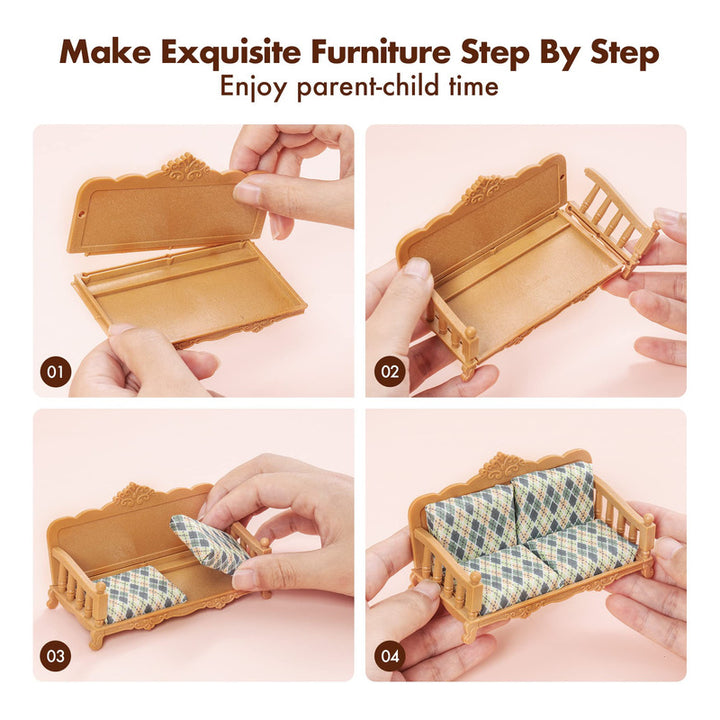 Make Exquisite Furniture Step By Step
Enjoy parent-child time

01

02

03

04