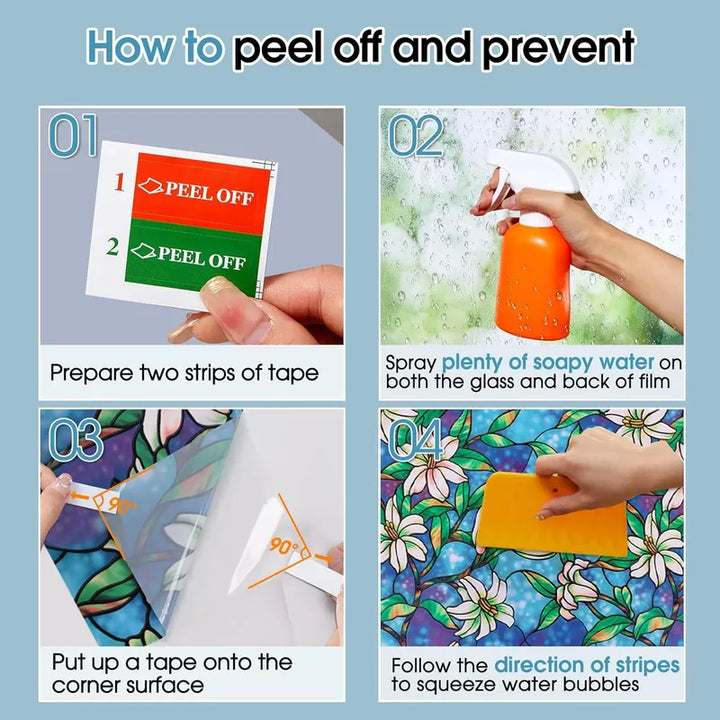 How to peel off and prevent

01

1 PEEL OFF

2 PEEL OFF

Prepare two strips of tape

02

Spray plenty of soapy water on both the glass and back of film

03

90°

90°

Put up a tape onto the corner surface

04

Follow the direction of stripes to squeeze water bubbles