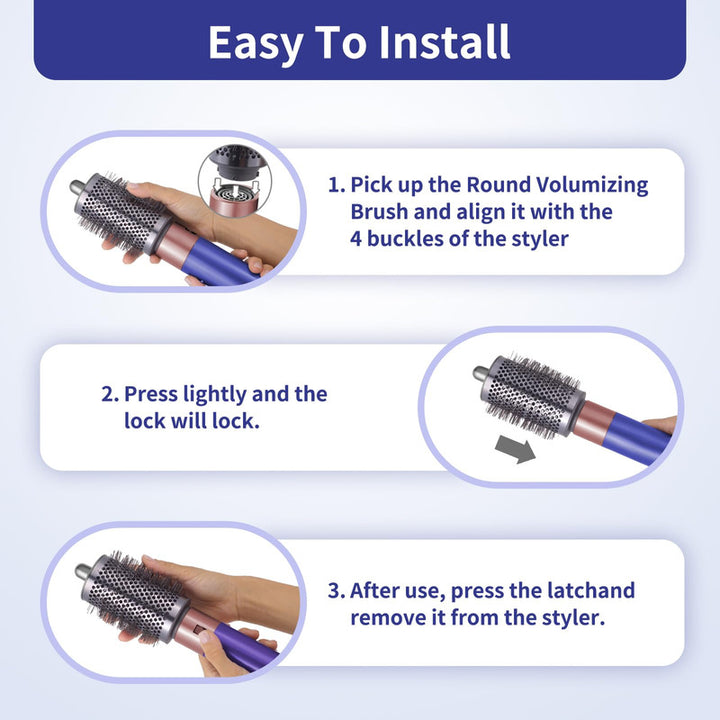 Easy To Install

1. Pick up the Round Volumizing Brush and align it with the 4 buckles of the styler

2. Press lightly and the lock will lock.

3. After use, press the latchand remove it from the styler.