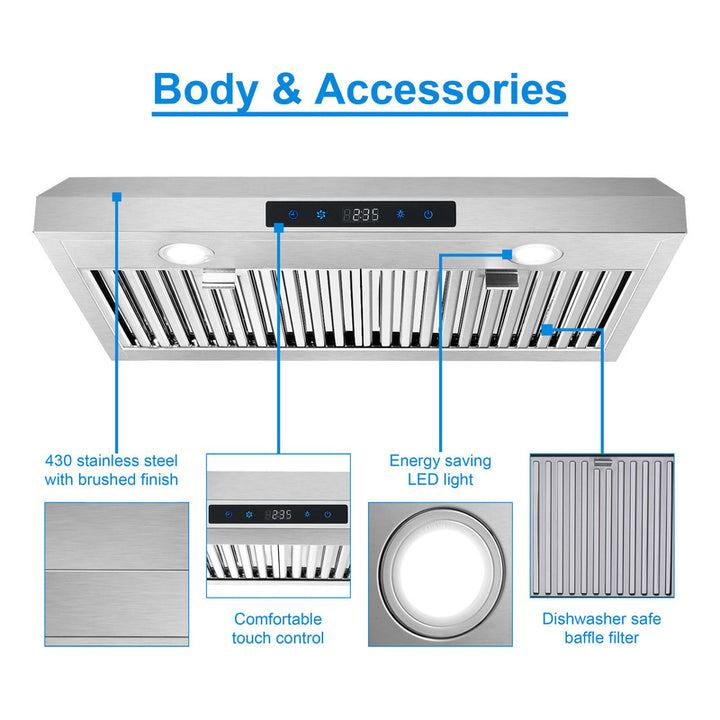 Body & Accessories

2:35

430 stainless steel with brushed finish

2:35

Comfortable touch control

Energy saving LED light

Dishwasher safe baffle filter