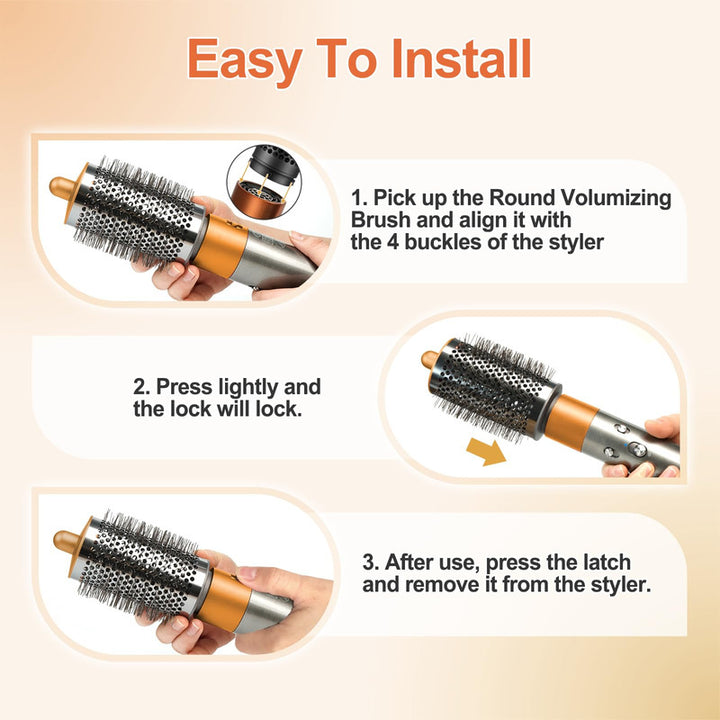 Easy To Install

1. Pick up the Round Volumizing Brush and align it with the 4 buckles of the styler

2. Press lightly and the lock will lock.

3. After use, press the latch and remove it from the styler.