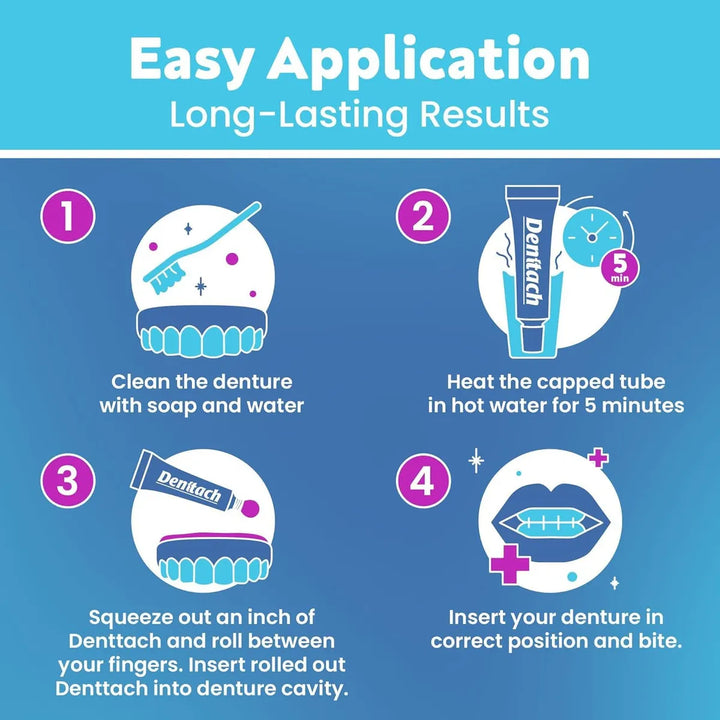 Easy Application
Long-Lasting Results

1

Clean the denture with soap and water

2

Denttach

5 min

Heat the capped tube in hot water for 5 minutes

3

Denttach

Squeeze out an inch of Denttach and roll between your fingers. Insert rolled out Denttach into denture cavity.

4

Insert your denture in correct position and bite.