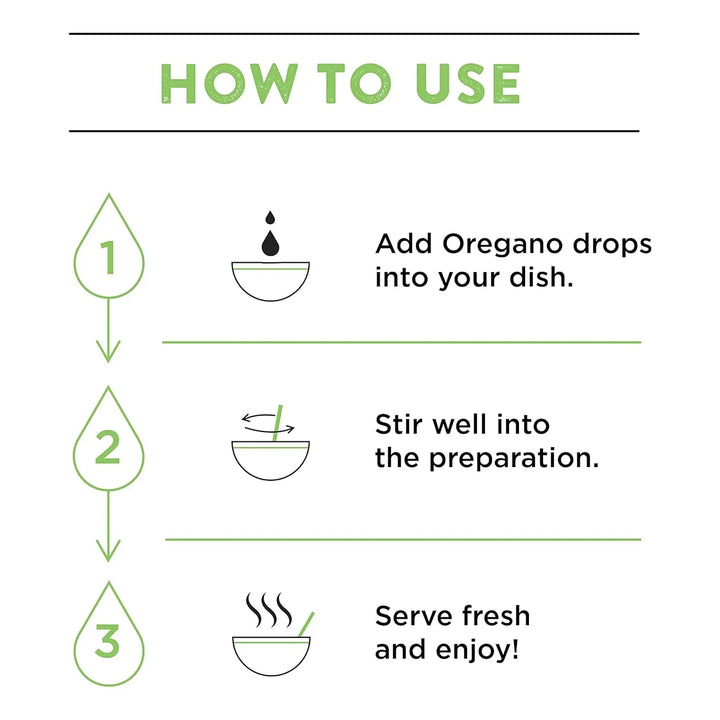 HOW TO USE

1

Add Oregano drops into your dish.

2

Stir well into the preparation.

3

Serve fresh and enjoy!