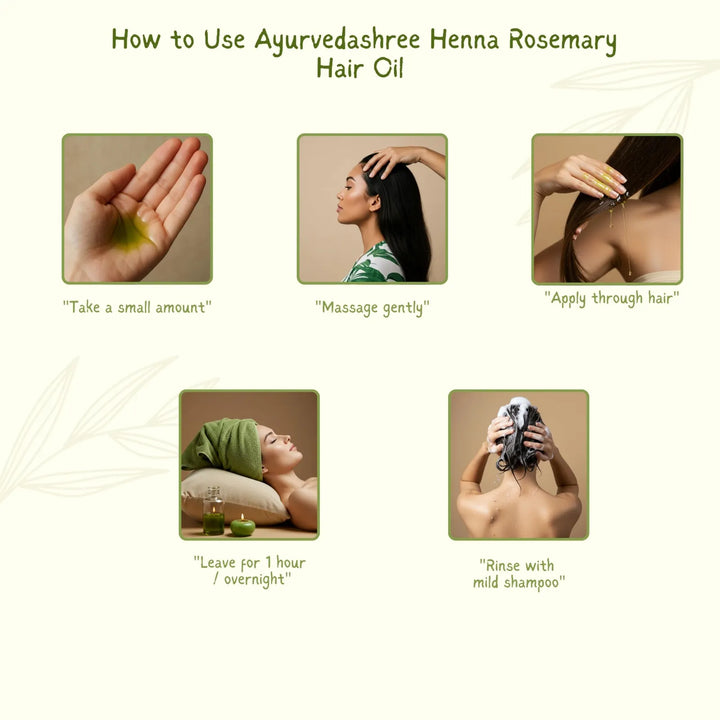 How to Use Ayurvedashree Henna Rosemary Hair Oil

"Take a small amount"

"Massage gently"

"Apply through hair"

"Leave for 1 hour / overnight"

"Rinse with mild shampoo"