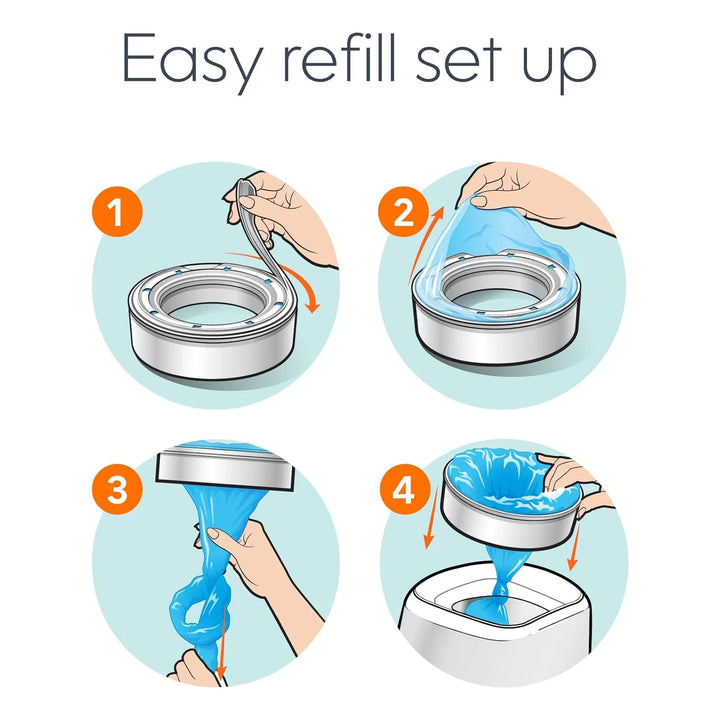 Easy refill set up

1

2

3

4