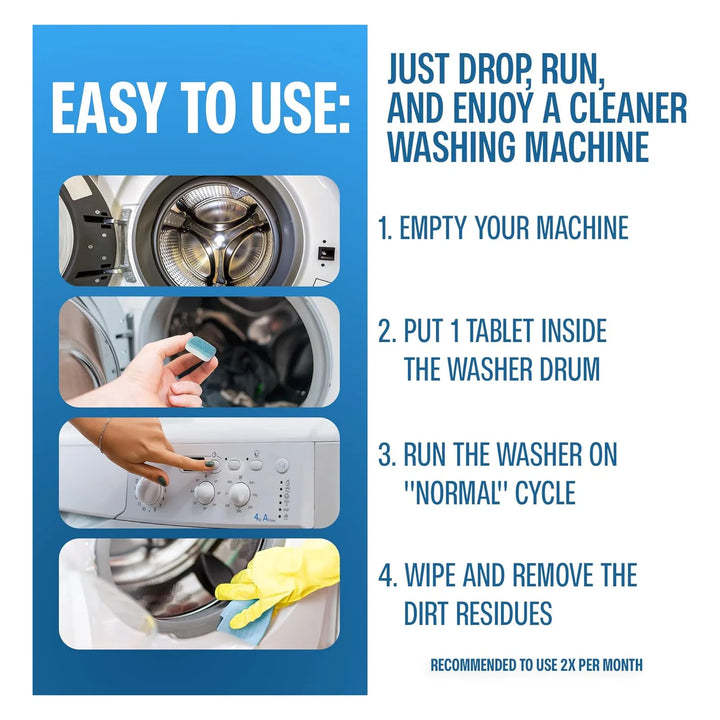 EASY TO USE:

JUST DROP, RUN, AND ENJOY A CLEANER WASHING MACHINE

1. EMPTY YOUR MACHINE

2. PUT 1 TABLET INSIDE THE WASHER DRUM

3. RUN THE WASHER ON "NORMAL" CYCLE

4. WIPE AND REMOVE THE DIRT RESIDUES

RECOMMENDED TO USE 2X PER MONTH