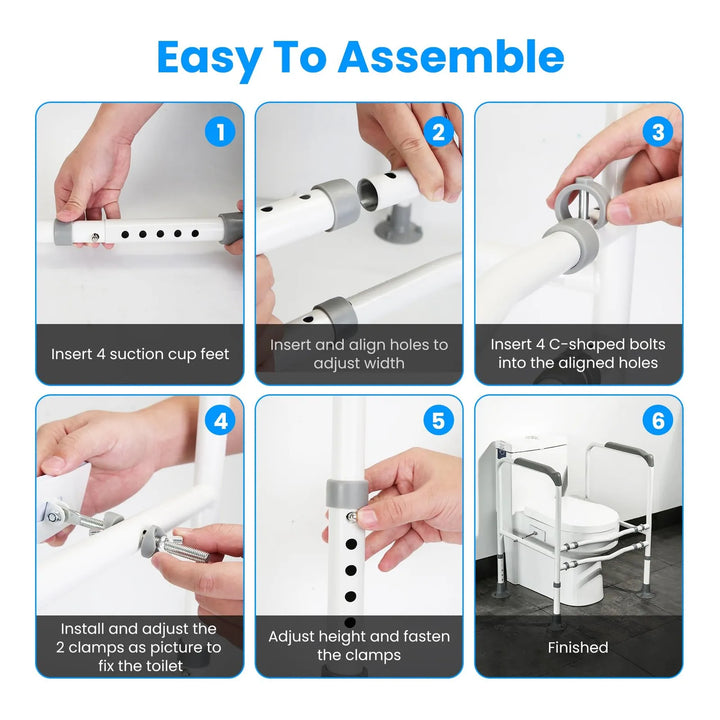 Easy To Assemble

1

Insert 4 suction cup feet

2

Insert and align holes to adjust width

3

Insert 4 C-shaped bolts into the aligned holes

4

Install and adjust the 2 clamps as picture to fix the toilet

5

Adjust height and fasten the clamps

6

Finished