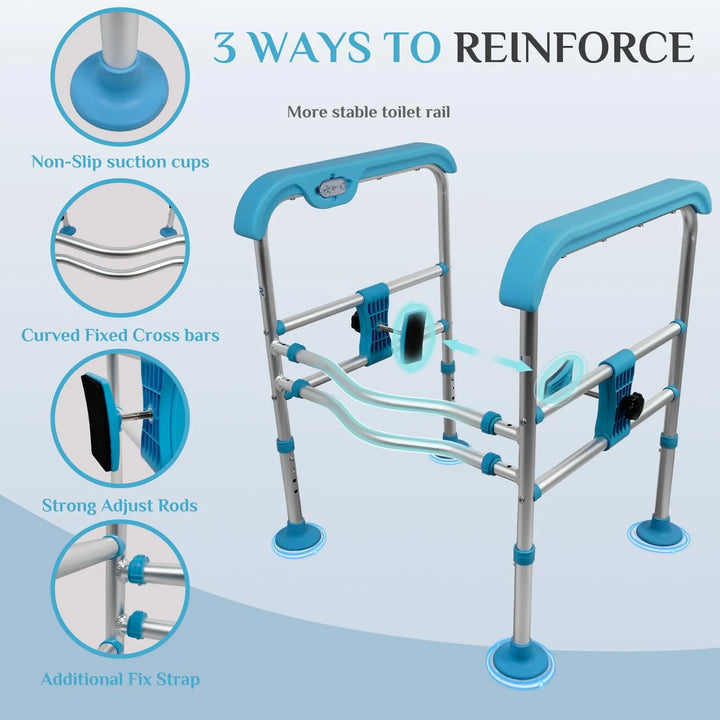 3 WAYS TO REINFORCE

More stable toilet rail

Non-Slip suction cups

Curved Fixed Cross bars

Strong Adjust Rods

Additional Fix Strap