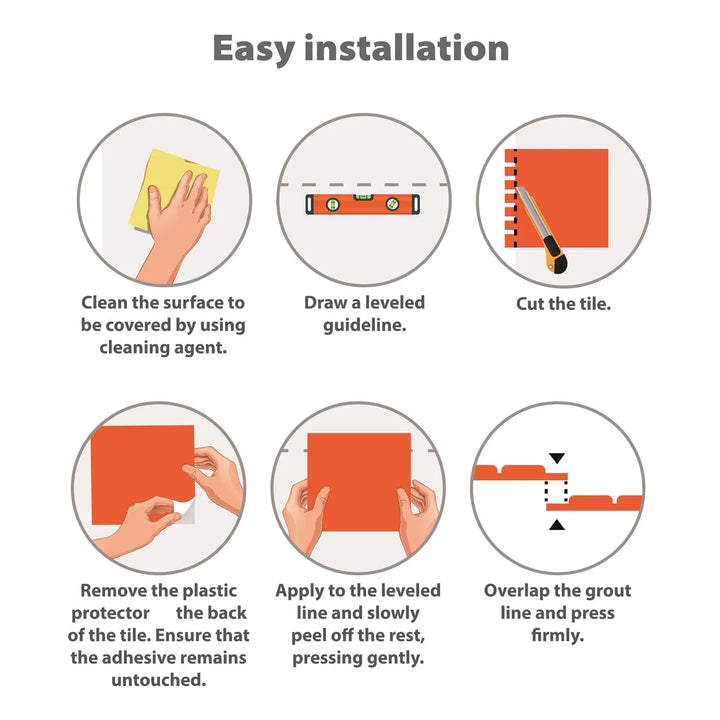 Easy installation

Clean the surface to be covered by using cleaning agent.

Draw a leveled guideline.

Cut the tile.

Remove the plastic protector the back of the tile. Ensure that the adhesive remains untouched.

Apply to the leveled line and slowly peel off the rest, pressing gently.

Overlap the grout line and press firmly.