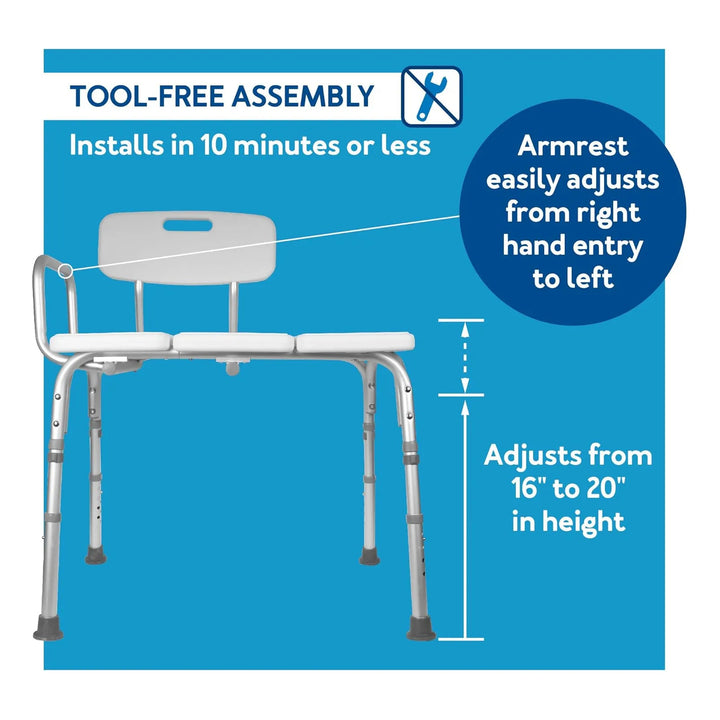 TOOL-FREE ASSEMBLY

Installs in 10 minutes or less

Armrest easily adjusts from right hand entry to left

Adjusts from 16" to 20" in height