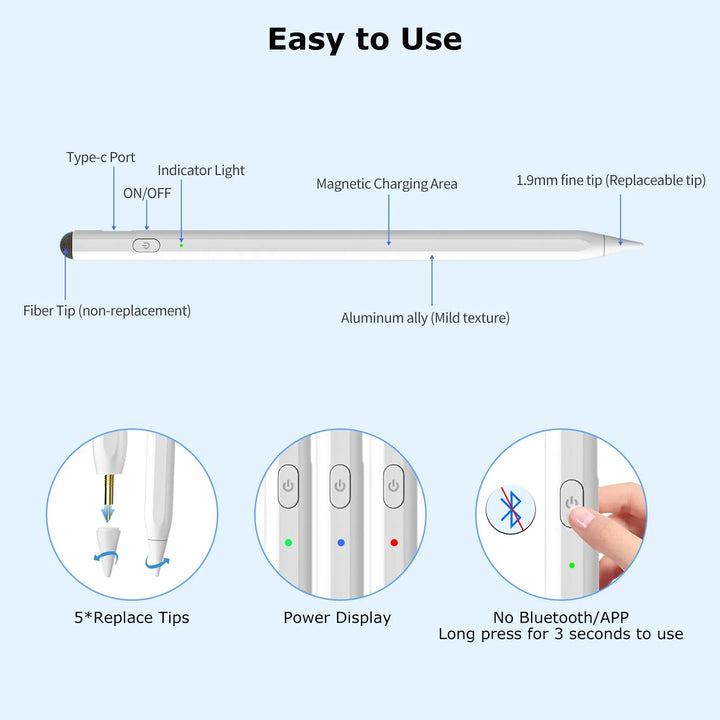 Easy to Use

Type-c Port

ON/OFF

Indicator Light

Magnetic Charging Area

1.9mm fine tip (Replaceable tip)

Fiber Tip (non-replacement)

Aluminum ally (Mild texture)

5*Replace Tips

Power Display

No Bluetooth/APP
Long press for 3 seconds to use