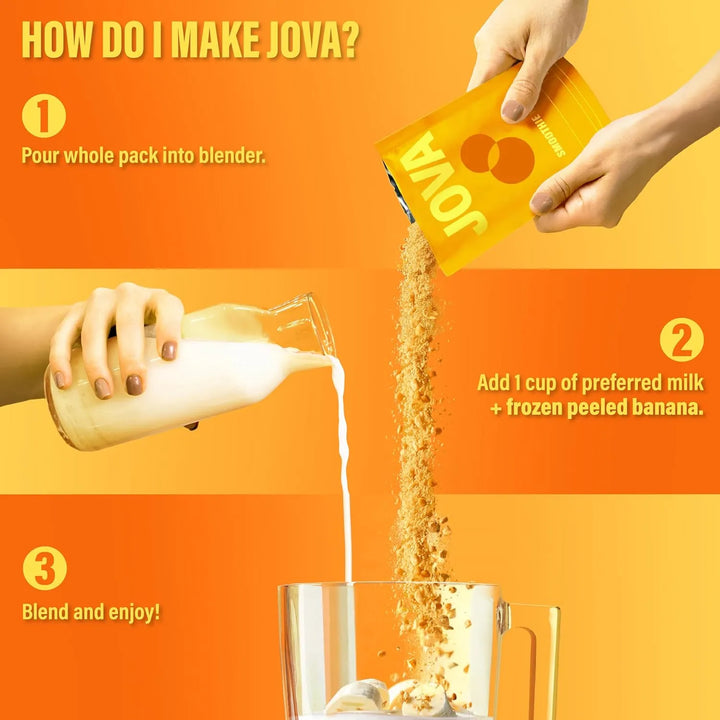 HOW DO I MAKE JOVA?

1

Pour whole pack into blender.

JOVA

SMOOTHIE

2

Add 1 cup of preferred milk + frozen peeled banana.

3

Blend and enjoy!