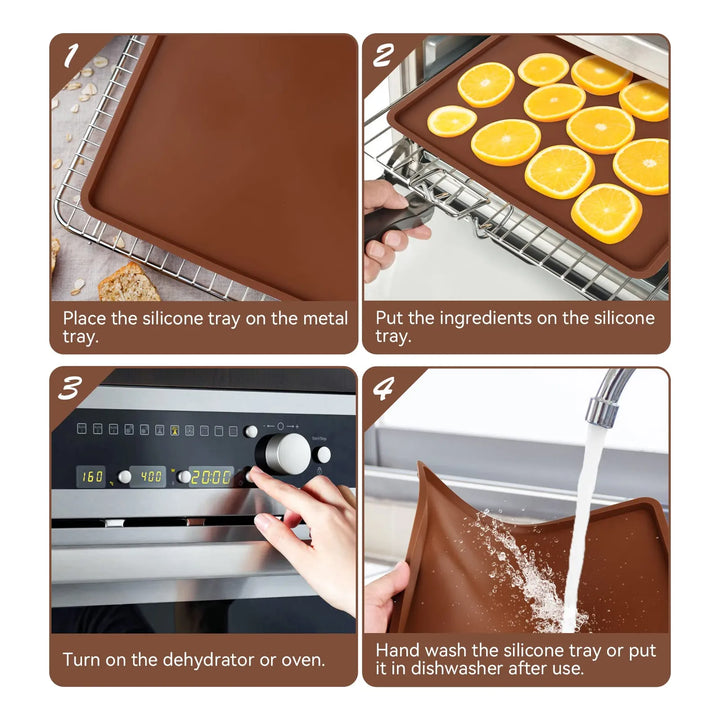 1

Place the silicone tray on the metal tray.

2

Put the ingredients on the silicone tray.

3

160 400 20:00

Turn on the dehydrator or oven.

4

Hand wash the silicone tray or put it in dishwasher after use.