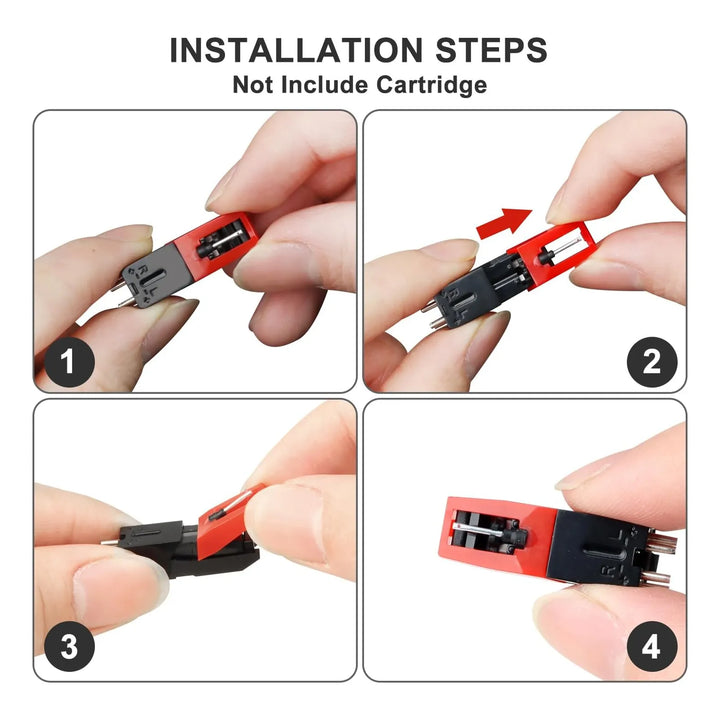 INSTALLATION STEPS
Not Include Cartridge

R L

1

R L

2

3

R L

4