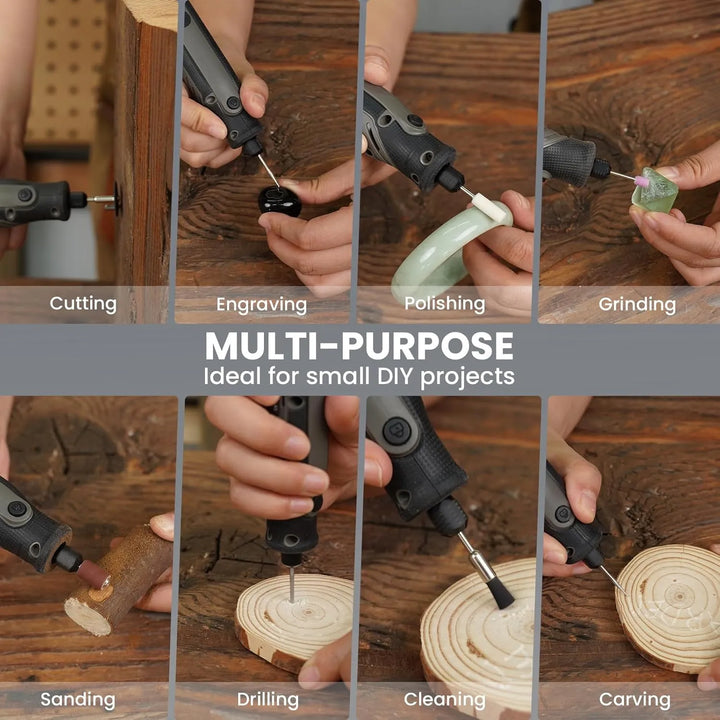 Cutting

Engraving

Polishing

Grinding

MULTI-PURPOSE
Ideal for small DIY projects

Sanding

Drilling

Cleaning

Carving