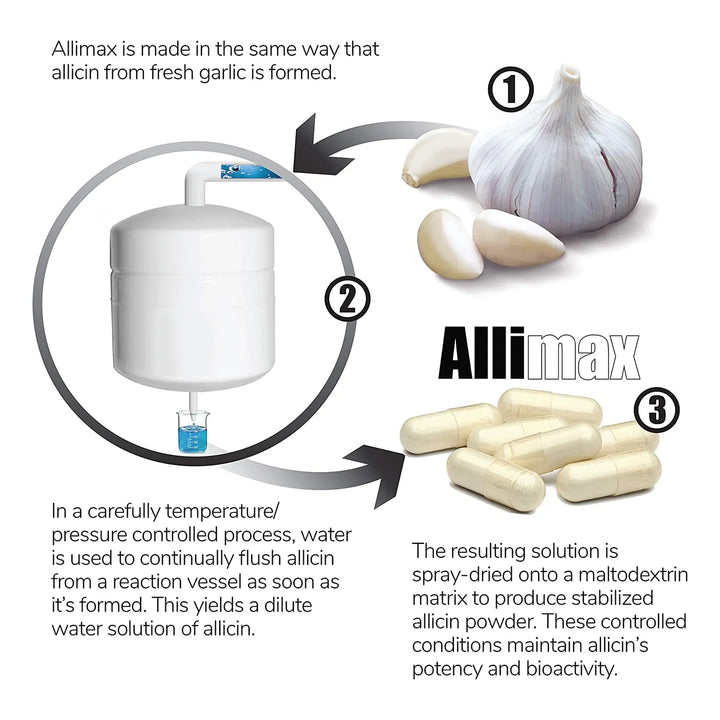 Allimax is made in the same way that allicin from fresh garlic is formed.

①

②

Allimax

③

In a carefully temperature/ pressure controlled process, water is used to continually flush allicin from a reaction vessel as soon as it's formed. This yields a dilute water solution of allicin.

The resulting solution is spray-dried onto a maltodextrin matrix to produce stabilized allicin powder. These controlled conditions maintain allicin's potency and bioactivity.