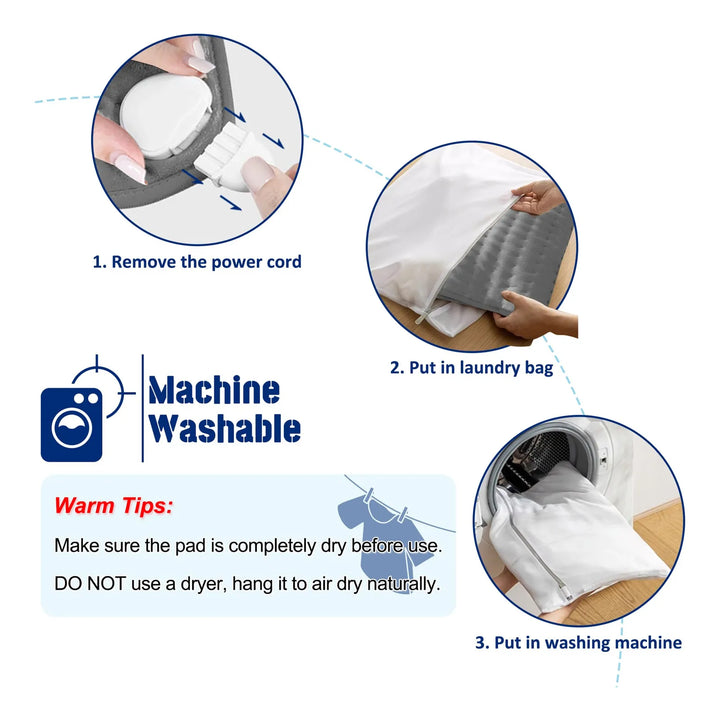 1. Remove the power cord

2. Put in laundry bag

Machine Washable

Warm Tips:

Make sure the pad is completely dry before use.

DO NOT use a dryer, hang it to air dry naturally.

3. Put in washing machine