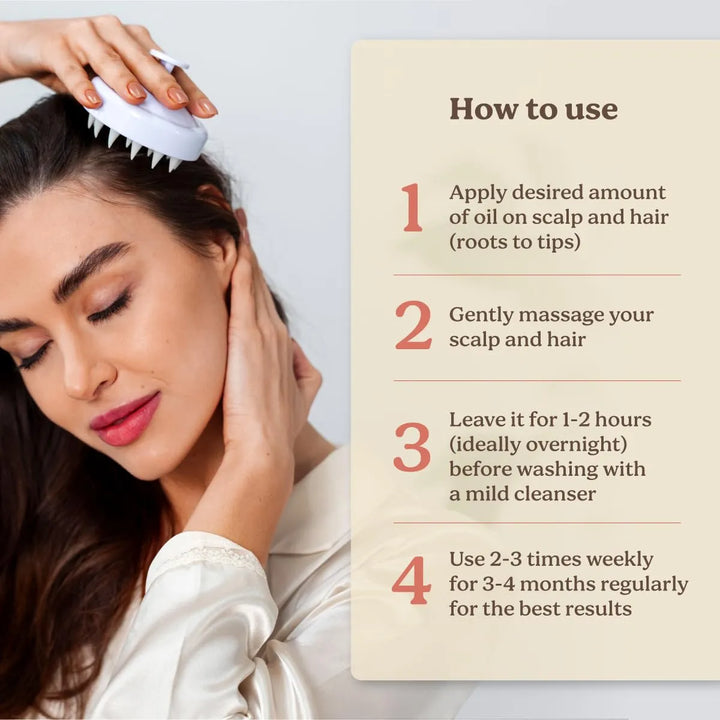 How to use

1 Apply desired amount of oil on scalp and hair (roots to tips)

2 Gently massage your scalp and hair

3 Leave it for 1-2 hours (ideally overnight) before washing with a mild cleanser

4 Use 2-3 times weekly for 3-4 months regularly for the best results