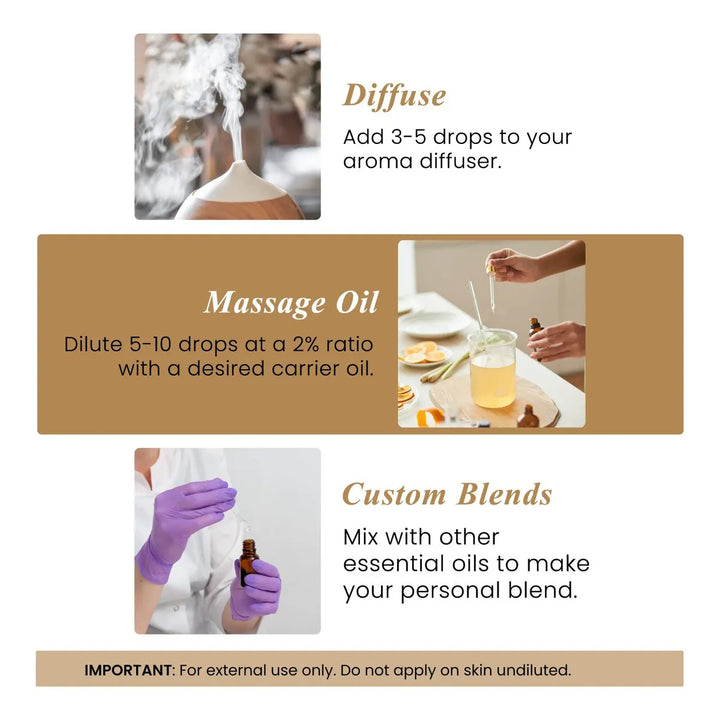 Diffuse

Add 3-5 drops to your aroma diffuser.

Massage Oil

Dilute 5-10 drops at a 2% ratio with a desired carrier oil.

Custom Blends

Mix with other essential oils to make your personal blend.

IMPORTANT: For external use only. Do not apply on skin undiluted.