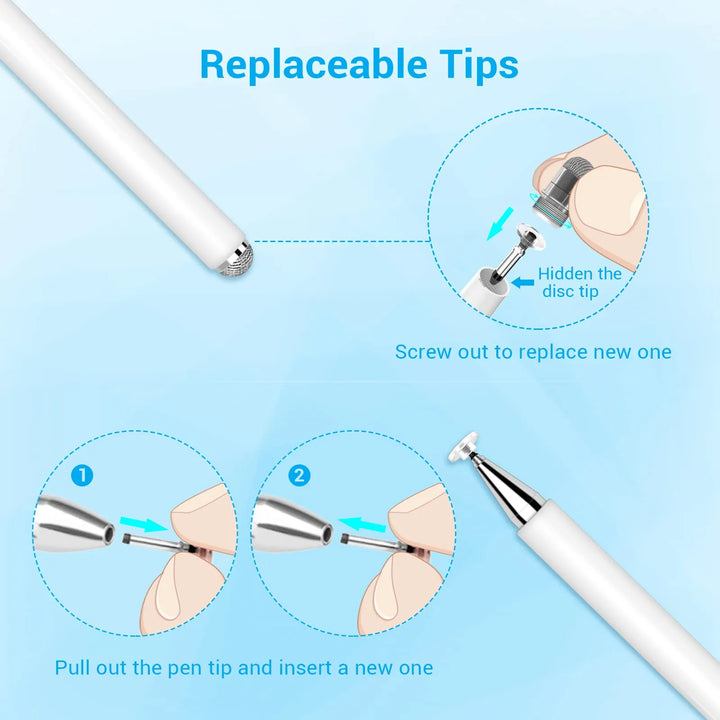 Replaceable Tips

Hidden the disc tip

Screw out to replace new one

1

2

Pull out the pen tip and insert a new one