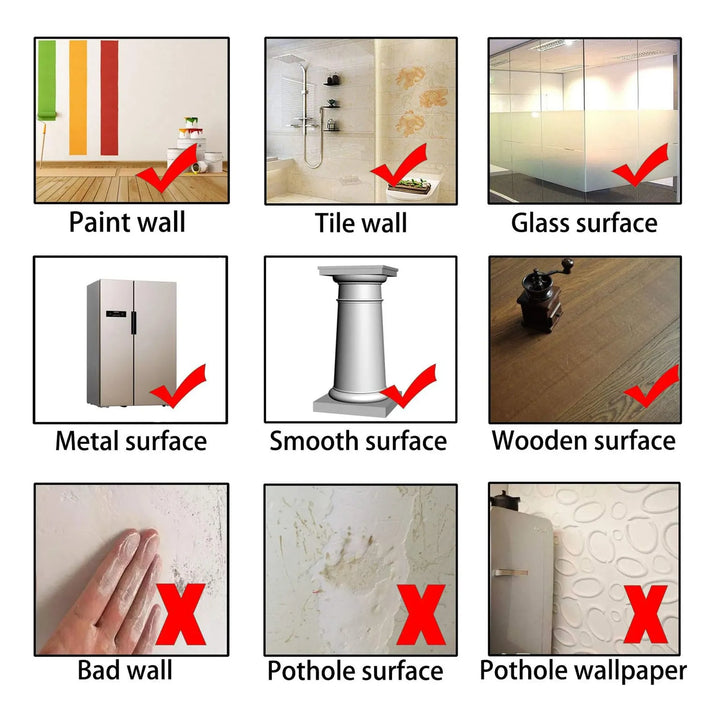 Paint wall

Tile wall

Glass surface

Metal surface

Smooth surface

Wooden surface

X

Bad wall

X

Pothole surface

X

Pothole wallpaper