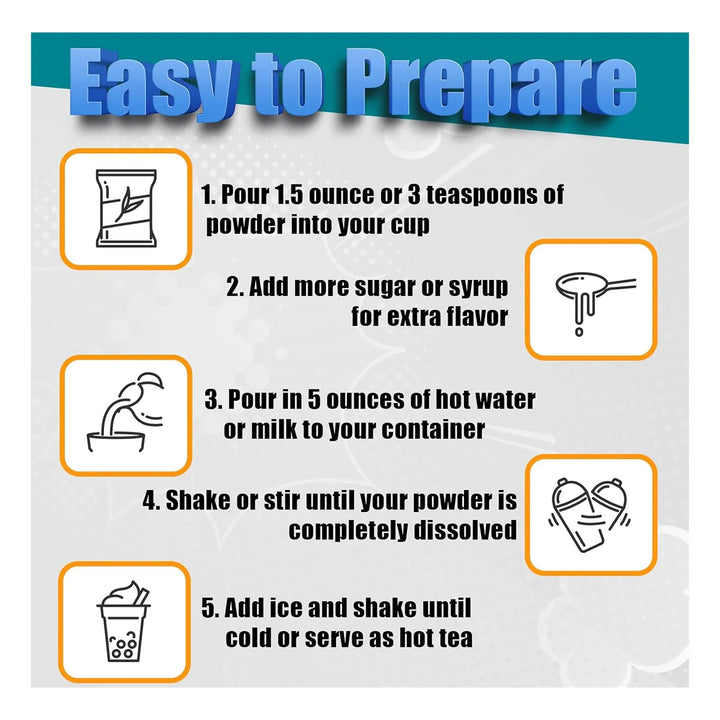 Easy to Prepare

1. Pour 1.5 ounce or 3 teaspoons of powder into your cup

2. Add more sugar or syrup for extra flavor

3. Pour in 5 ounces of hot water or milk to your container

4. Shake or stir until your powder is completely dissolved

5. Add ice and shake until cold or serve as hot tea