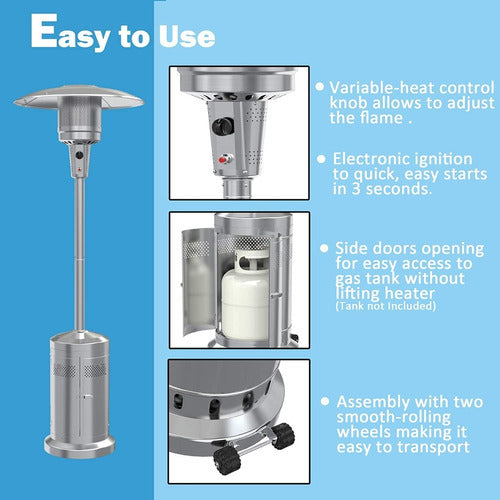 Easy to Use

• Variable-heat control knob allows to adjust the flame .

• Electronic ignition to quick, easy starts in 3 seconds.

• Side doors opening for easy access to gas tank without lifting heater
(Tank not Included)

• Assembly with two smooth-rolling wheels making it easy to transport