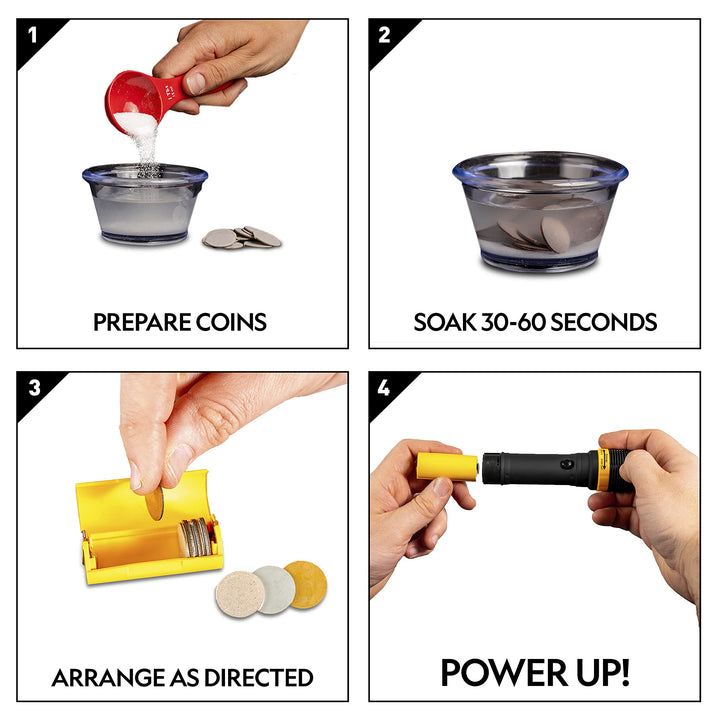 1

PREPARE COINS

2

SOAK 30-60 SECONDS

3

ARRANGE AS DIRECTED

4

POWER UP!