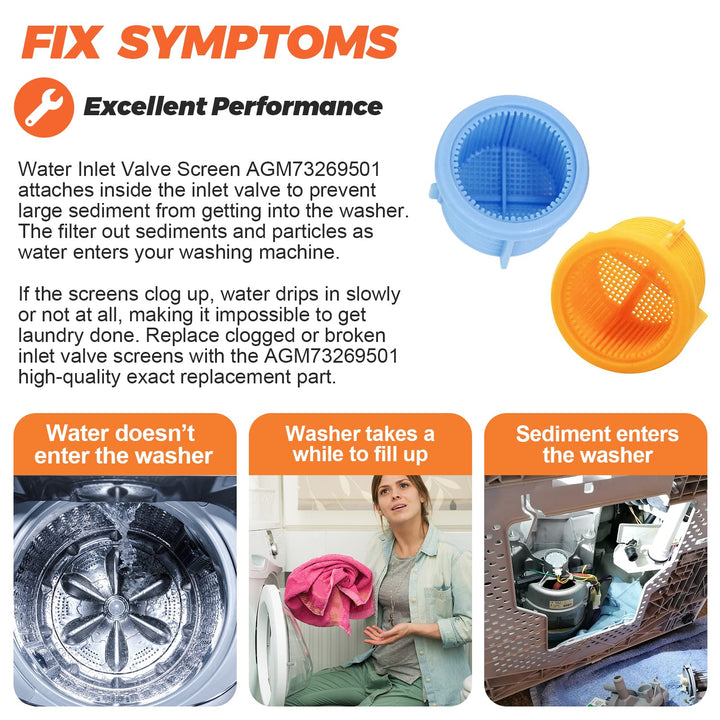 FIX SYMPTOMS

Excellent Performance

Water Inlet Valve Screen AGM73269501 attaches inside the inlet valve to prevent large sediment from getting into the washer. The filter out sediments and particles as water enters your washing machine.

If the screens clog up, water drips in slowly or not at all, making it impossible to get laundry done. Replace clogged or broken inlet valve screens with the AGM73269501 high-quality exact replacement part.

Water doesn't enter the washer

Washer takes a while to fill up

Sediment enters the washer