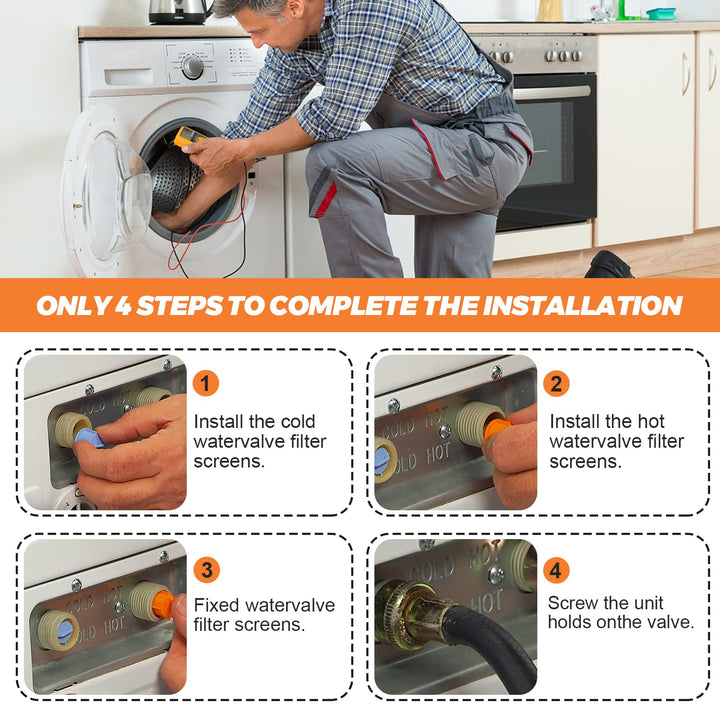 ONLY 4 STEPS TO COMPLETE THE INSTALLATION

COLD HOT

1

Install the cold watervalve filter screens.

COLD HOT
COLD HOT

2

Install the hot watervalve filter screens.

COLD HOT
COLD HOT

3

Fixed watervalve filter screens.

COLD HOT
HOT

4

Screw the unit holds onthe valve.