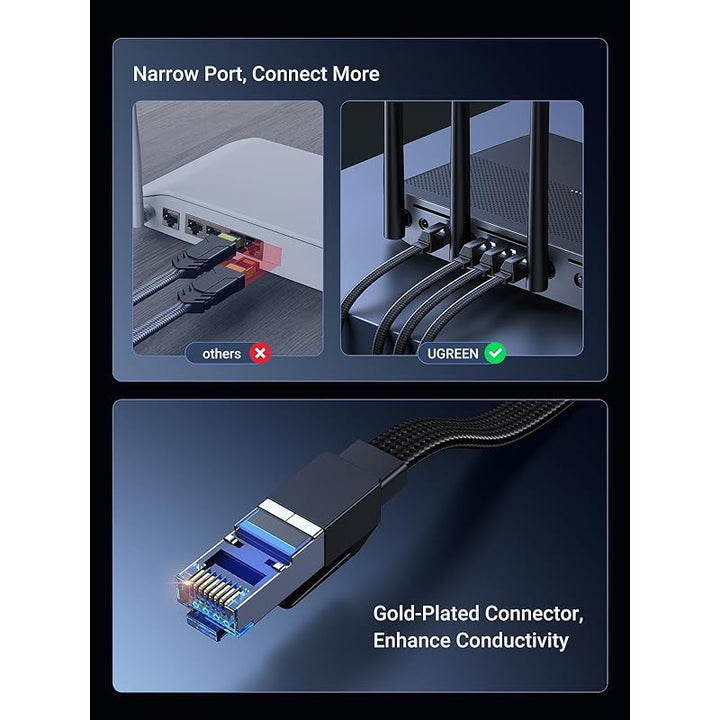 Narrow Port, Connect More

others

UGREEN

Gold-Plated Connector, Enhance Conductivity