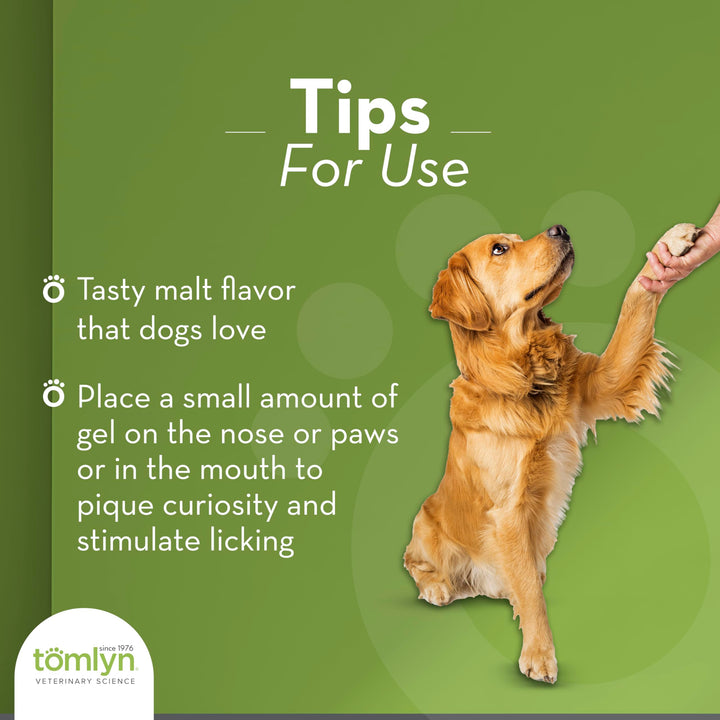 Tips
For Use

Tasty malt flavor that dogs love

Place a small amount of gel on the nose or paws or in the mouth to pique curiosity and stimulate licking

since 1976
tomlyn
VETERINARY SCIENCE